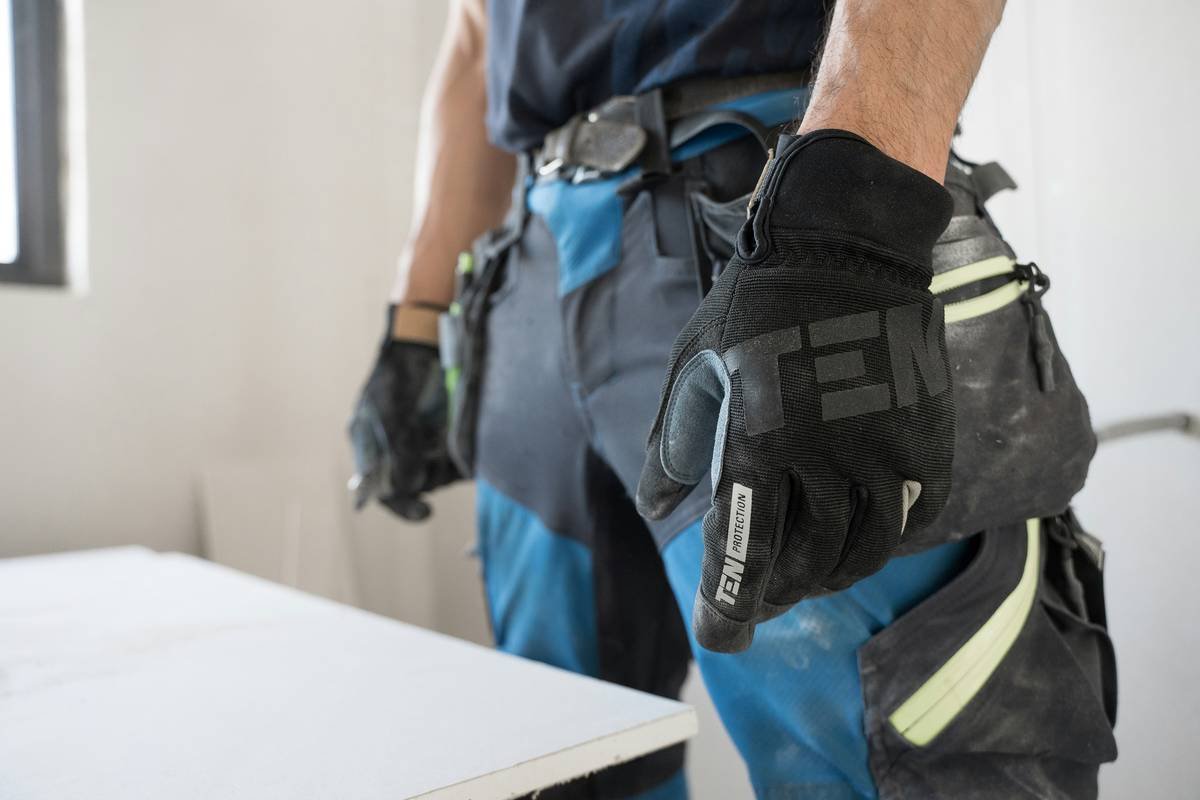 TEN

TEN PROTECTION