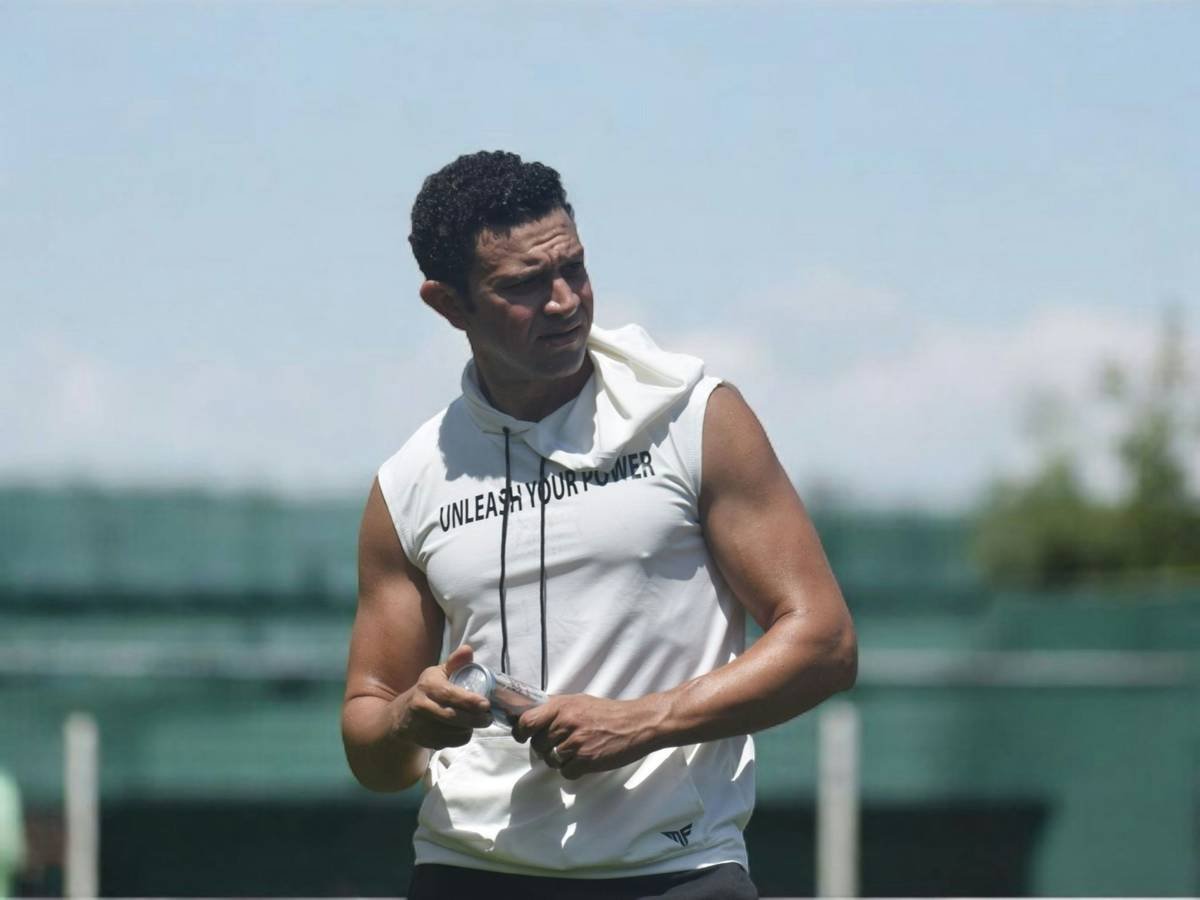 UNLEASH YOUR POWER